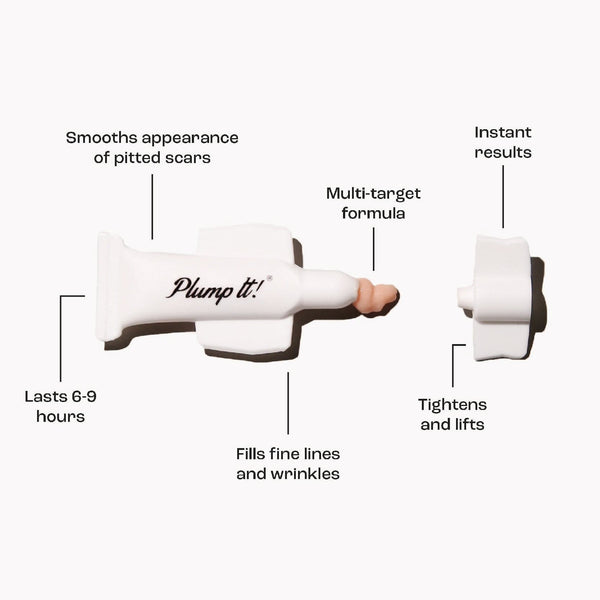 Smooths appearance of pitted scars

Instant results

Multi-target formula

Plump It!®

Lasts 6-9 hours

Tightens and lifts

Fills fine lines and wrinkles