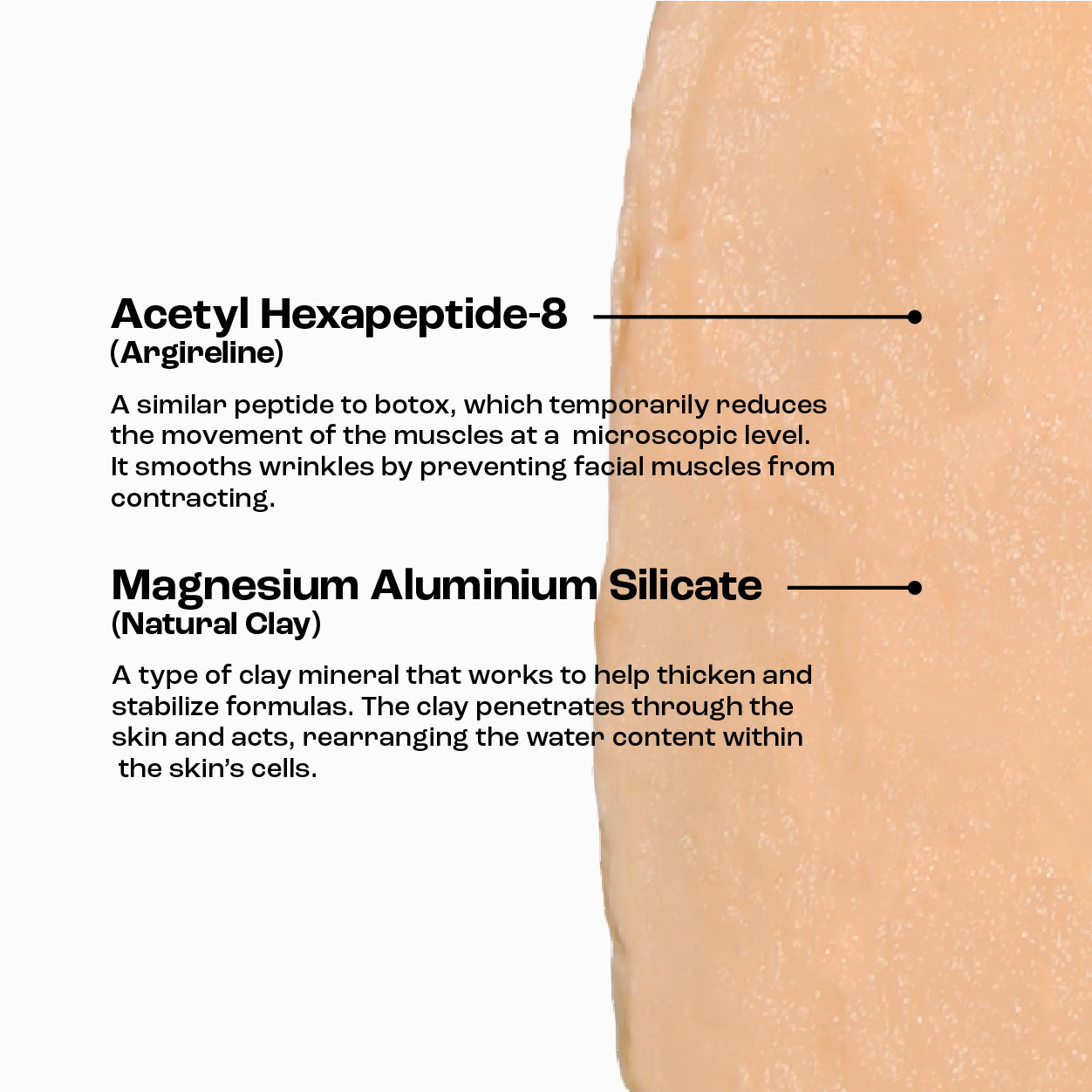 Acetyl Hexapeptide-8
(Argireline)

A similar peptide to botox, which temporarily reduces the movement of the muscles at a microscopic level. It smooths wrinkles by preventing facial muscles from contracting.

Magnesium Aluminium Silicate
(Natural Clay)

A type of clay mineral that works to help thicken and stabilize formulas. The clay penetrates through the skin and acts, rearranging the water content within the skin's cells.