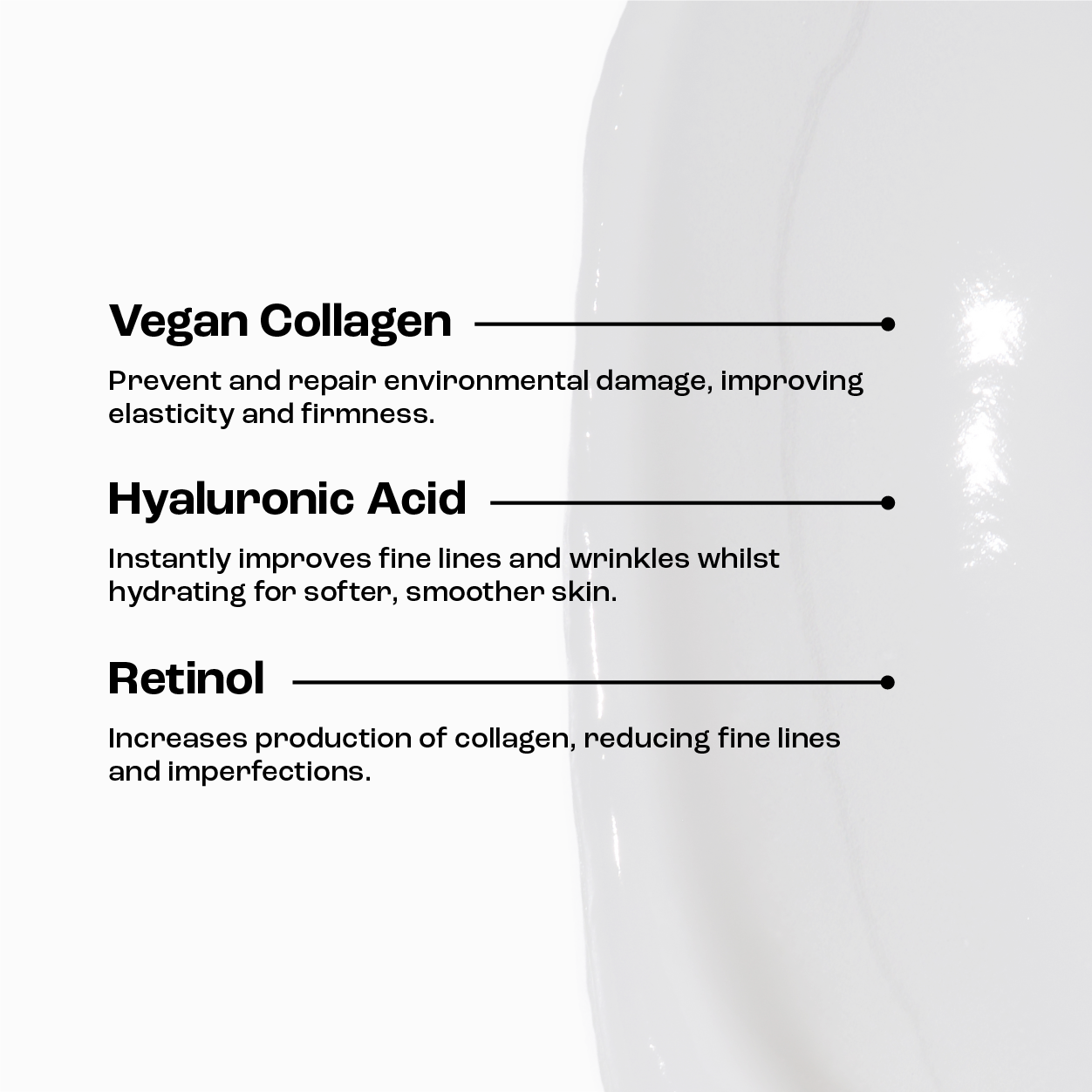 Vegan Collagen

Prevent and repair environmental damage, improving elasticity and firmness.

Hyaluronic Acid

Instantly improves fine lines and wrinkles whilst hydrating for softer, smoother skin.

Retinol

Increases production of collagen, reducing fine lines and imperfections.