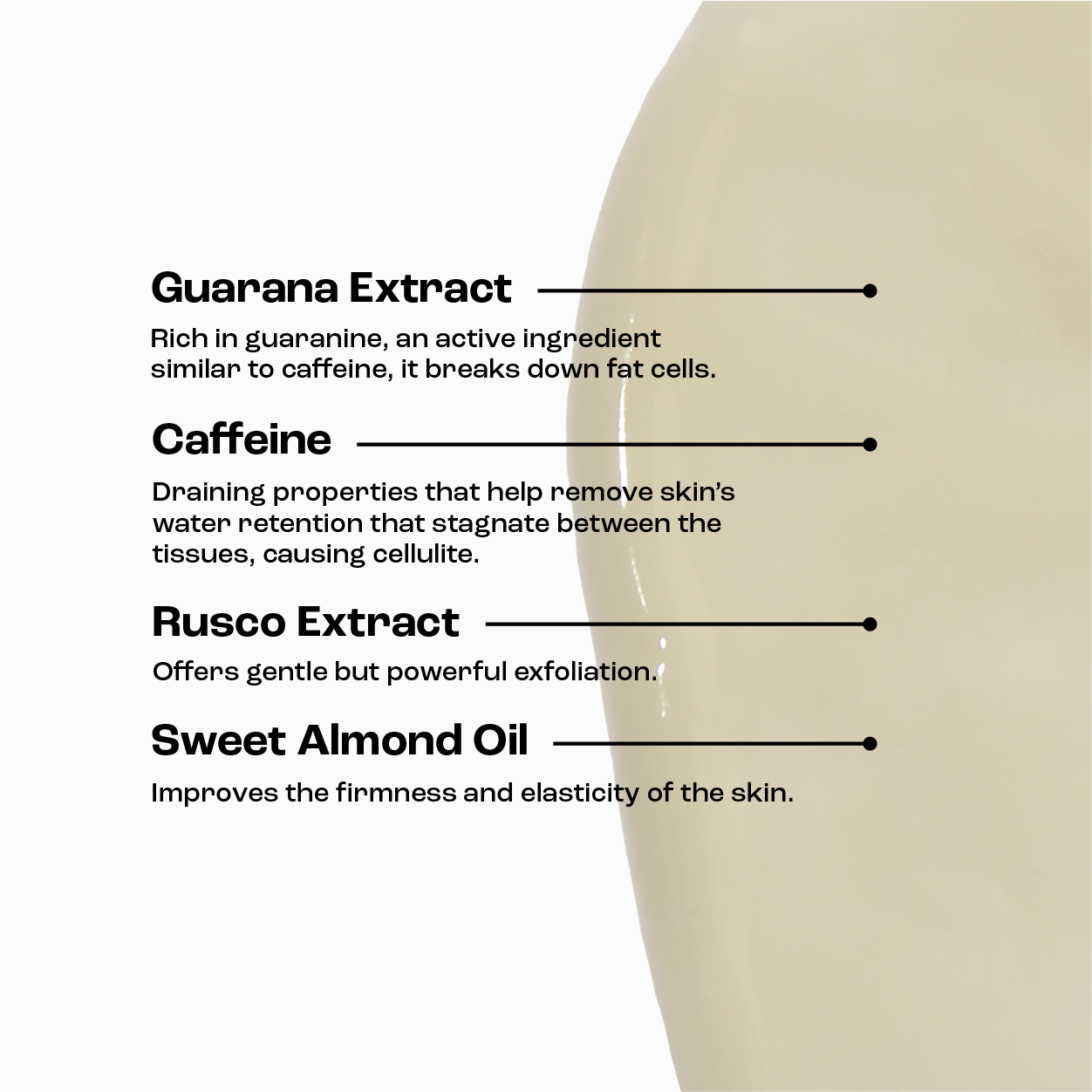 Guarana Extract

Rich in guaranine, an active ingredient similar to caffeine, it breaks down fat cells.

Caffeine

Draining properties that help remove skin's water retention that stagnate between the tissues, causing cellulite.

Rusco Extract

Offers gentle but powerful exfoliation.

Sweet Almond Oil

Improves the firmness and elasticity of the skin.