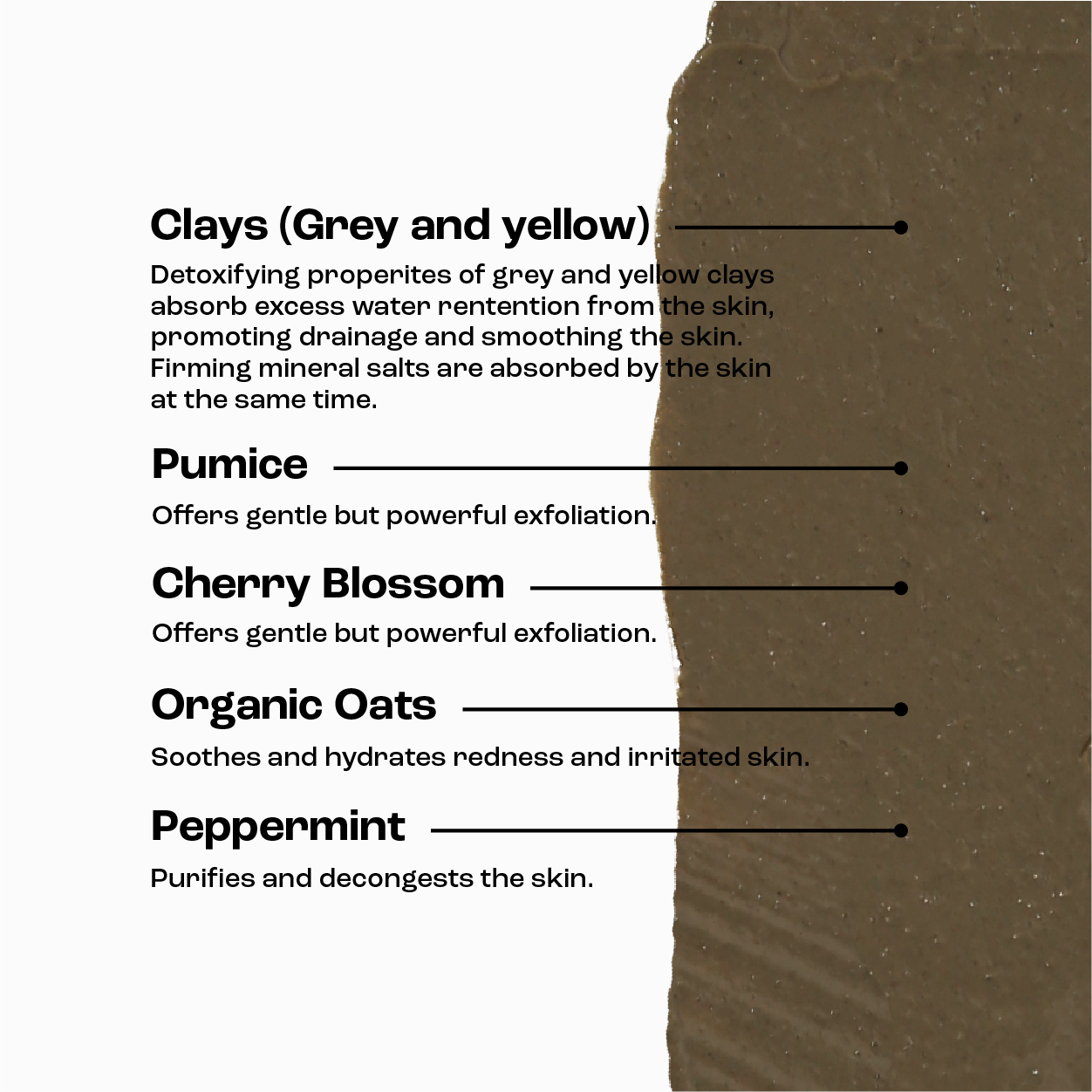 Clays (Grey and yellow)

Detoxifying properites of grey and yellow clays absorb excess water rentention from the skin, promoting drainage and smoothing the skin. Firming mineral salts are absorbed by the skin at the same time.

Pumice

Offers gentle but powerful exfoliation.

Cherry Blossom

Offers gentle but powerful exfoliation.

Organic Oats

Soothes and hydrates redness and irritated skin.

Peppermint

Purifies and decongests the skin.