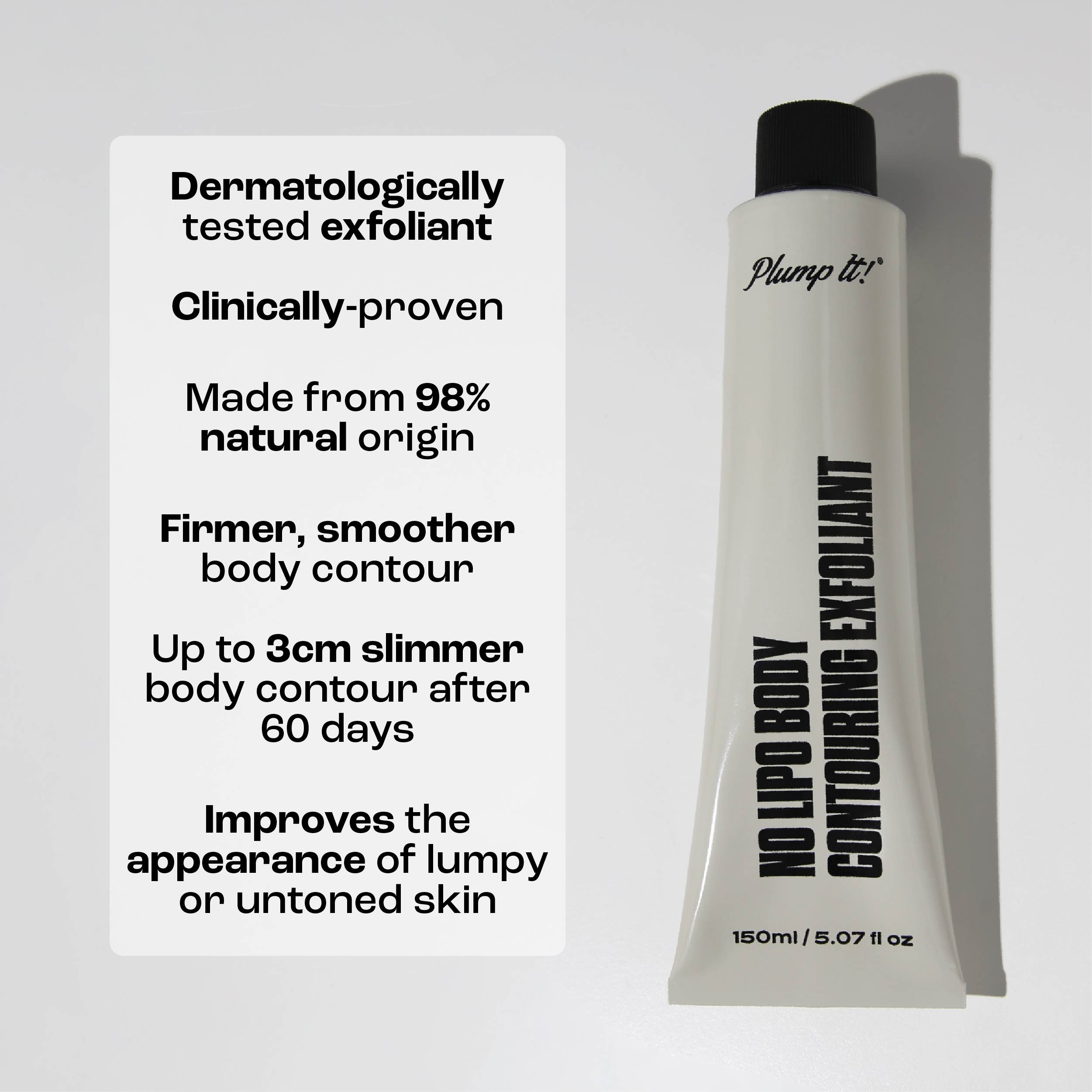 Dermatologically tested exfoliant

Clinically-proven

Made from 98% natural origin

Firmer, smoother body contour

Up to 3cm slimmer body contour after 60 days

Improves the appearance of lumpy or untoned skin

Plump It!®

NO LIPO BODY CONTOURING EXFOLIANT

150ml / 5.07 fl oz