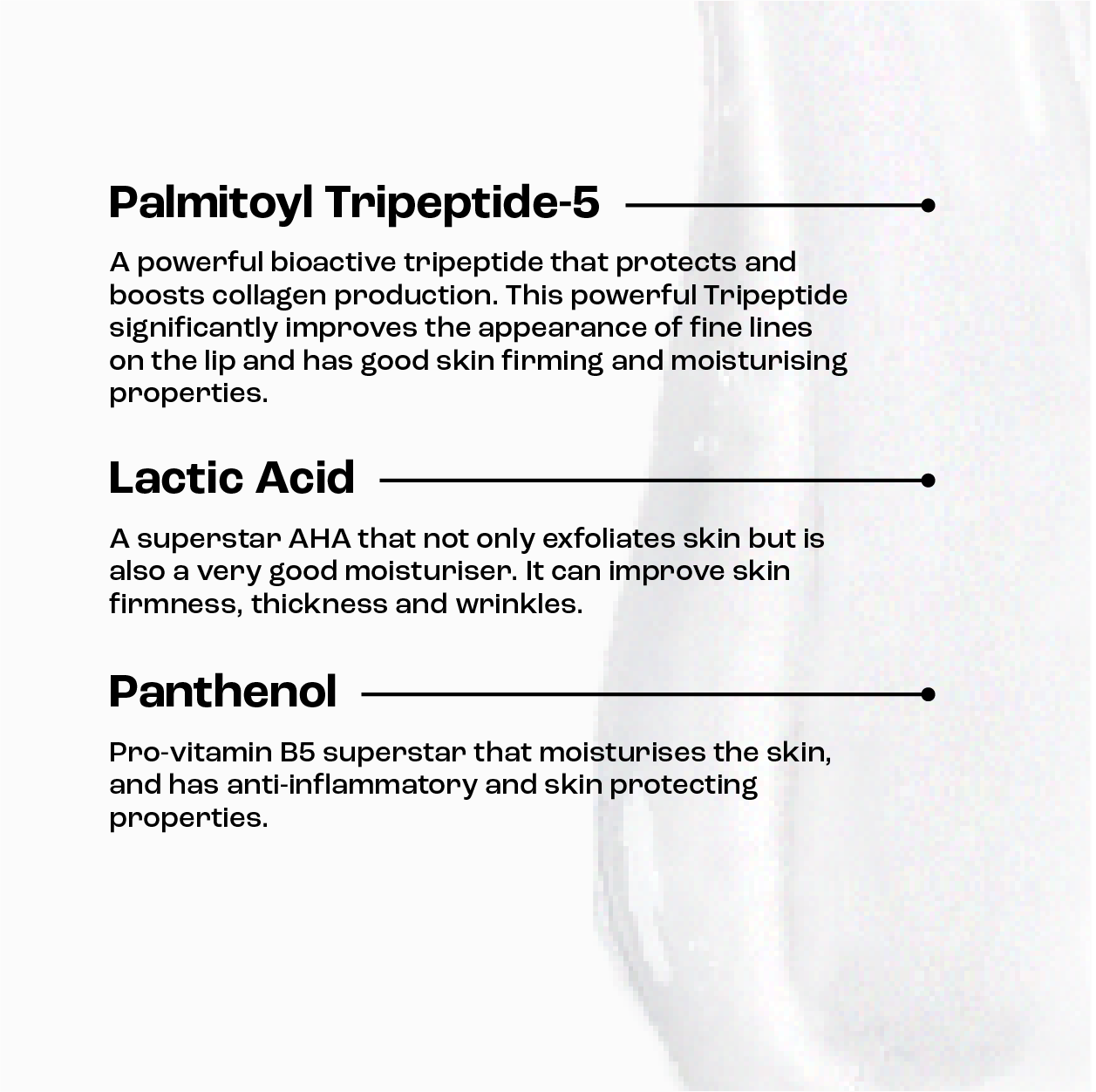 Palmitoyl Tripeptide-5

A powerful bioactive tripeptide that protects and boosts collagen production. This powerful Tripeptide significantly improves the appearance of fine lines on the lip and has good skin firming and moisturising properties.

Lactic Acid

A superstar AHA that not only exfoliates skin but is also a very good moisturiser. It can improve skin firmness, thickness and wrinkles.

Panthenol

Pro-vitamin B5 superstar that moisturises the skin, and has anti-inflammatory and skin protecting properties.