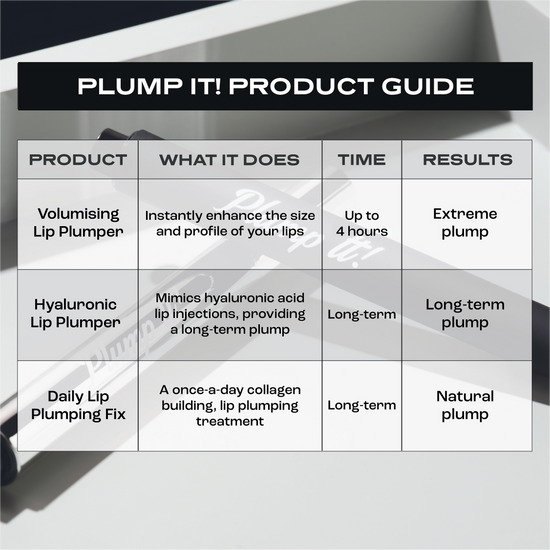 PLUMP IT! PRODUCT GUIDE

| PRODUCT | WHAT IT DOES | TIME | RESULTS |
|---|---|---|---|
| Volumising Lip Plumper | Instantly enhance the size and profile of your lips | Up to 4 hours | Extreme plump |
| Hyaluronic Lip Plumper | Mimics hyaluronic acid lip injections, providing a long-term plump | Long-term | Long-term plump |
| Daily Lip Plumping Fix | A once-a-day collagen building, lip plumping treatment | Long-term | Natural plump |

Plump it!

Plump it!