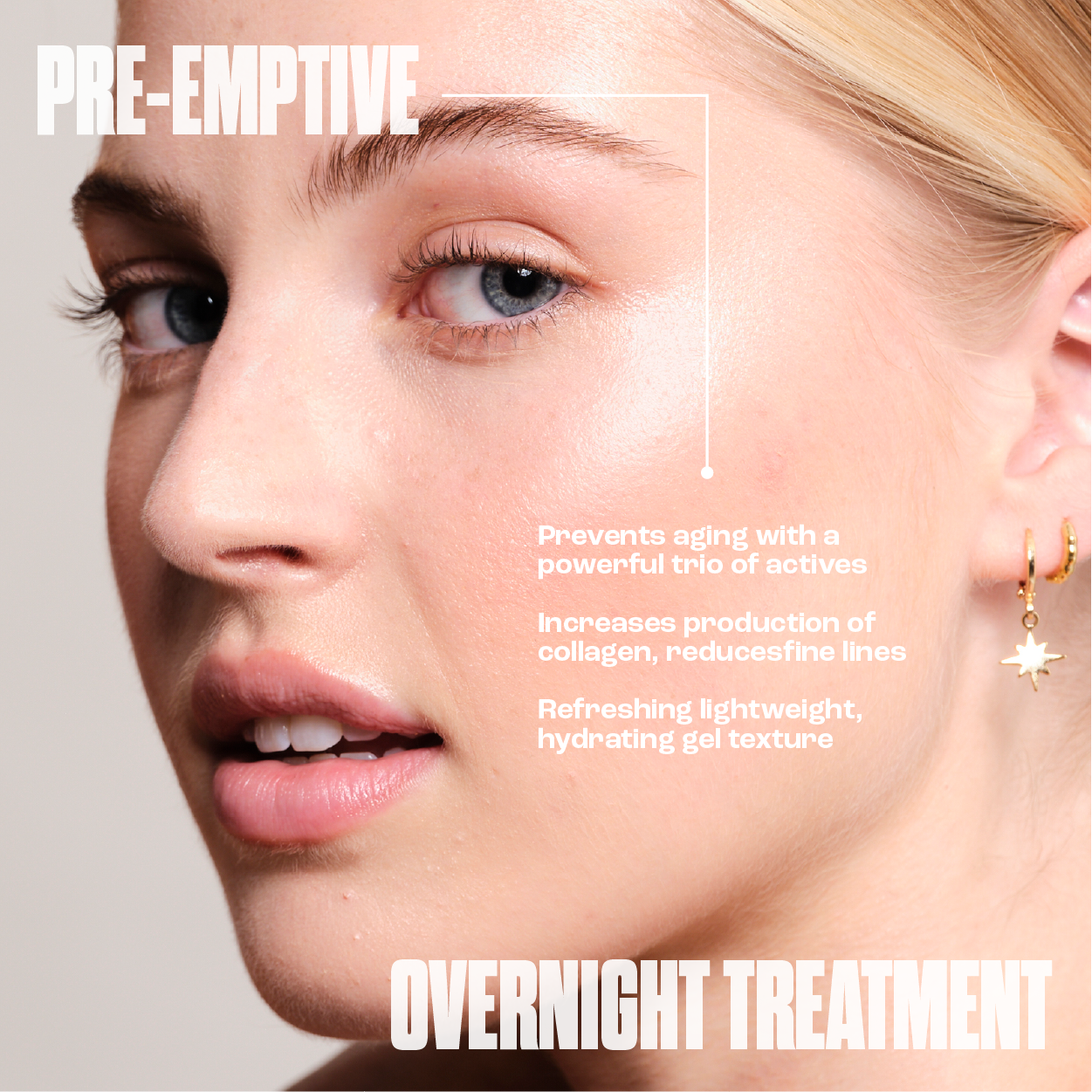 PRE-EMPTIVE

Prevents aging with a powerful trio of actives

Increases production of collagen, reducesfine lines

Refreshing lightweight, hydrating gel texture

OVERNIGHT TREATMENT