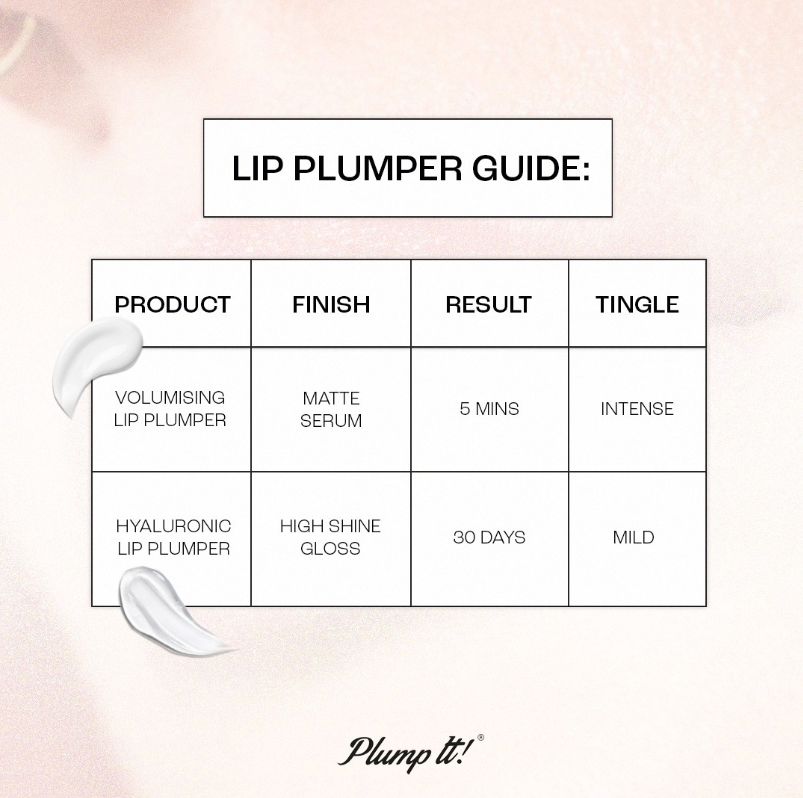 LIP PLUMPER GUIDE:

| PRODUCT | FINISH | RESULT | TINGLE |
|---|---|---|---|
| VOLUMISING LIP PLUMPER | MATTE SERUM | 5 MINS | INTENSE |
| HYALURONIC LIP PLUMPER | HIGH SHINE GLOSS | 30 DAYS | MILD |

Plump It!®