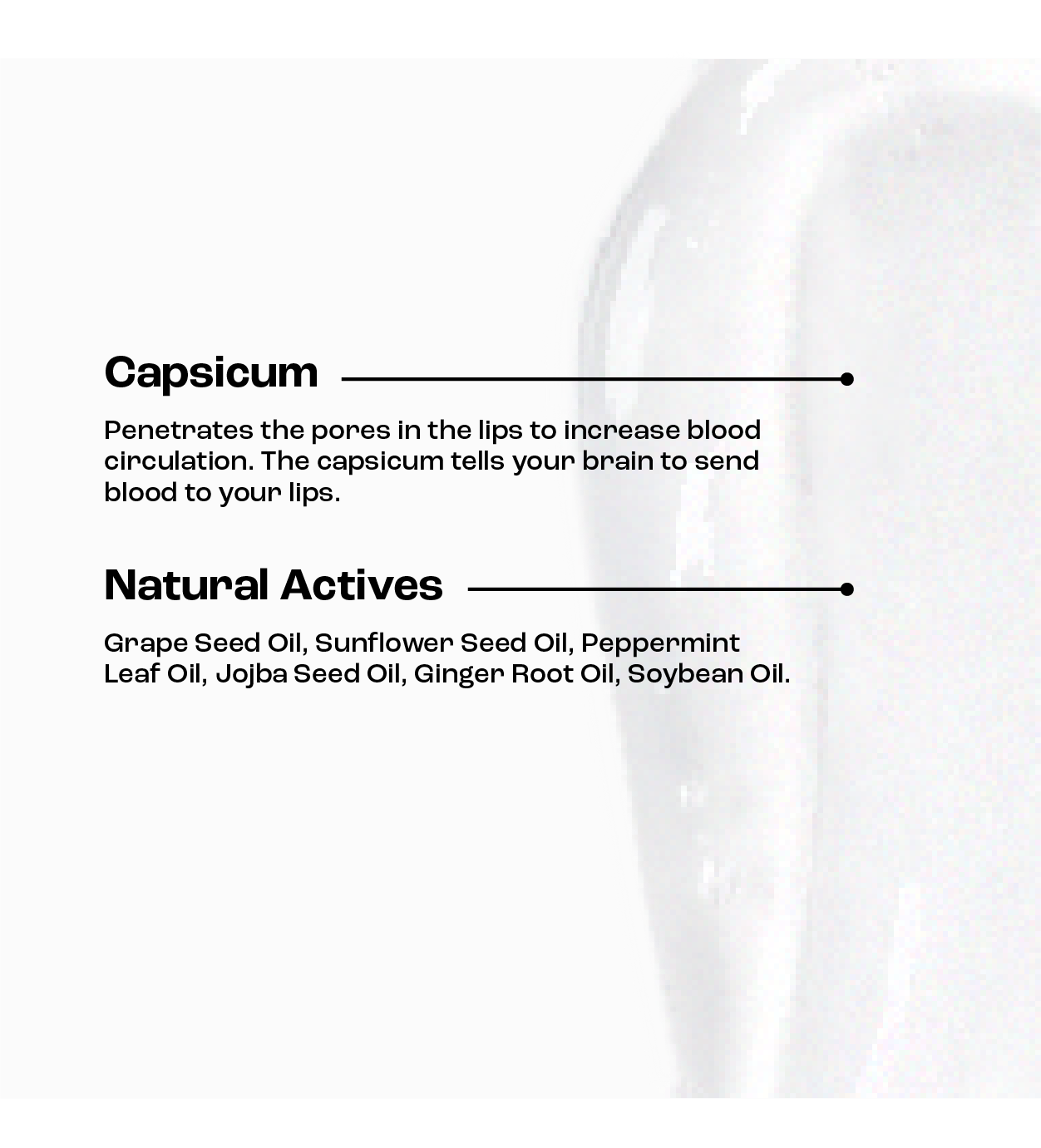 Capsicum

Penetrates the pores in the lips to increase blood circulation. The capsicum tells your brain to send blood to your lips.

Natural Actives

Grape Seed Oil, Sunflower Seed Oil, Peppermint Leaf Oil, Jojba Seed Oil, Ginger Root Oil, Soybean Oil.